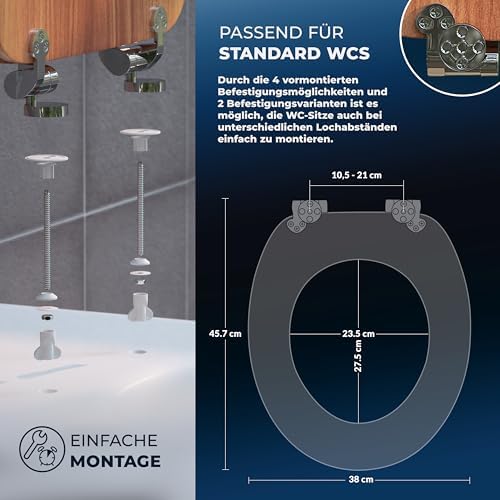 PASSEND FÜR
STANDARD WCS

Durch die 4 vormontierten Befestigungsmöglichkeiten und 2 Befestigungsvarianten ist es möglich, die WC-Sitze auch bei unterschiedlichen Lochabständen einfach zu montieren.

10,5 - 21 cm

45.7 cm

23.5 cm

27.5 cm

38 cm

EINFACHE
MONTAGE