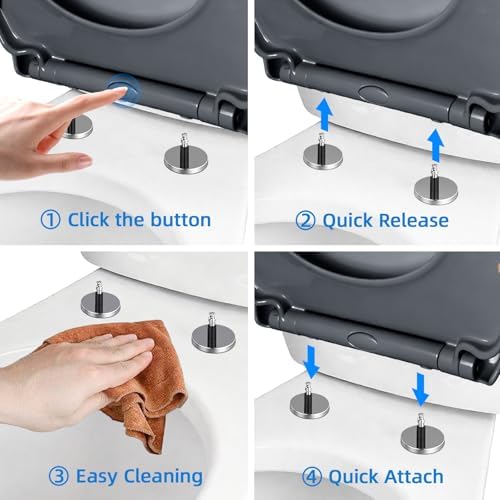 ① Click the button

② Quick Release

③ Easy Cleaning

④ Quick Attach