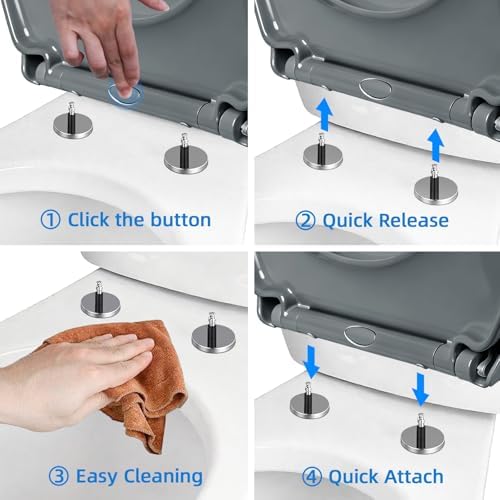 ① Click the button

② Quick Release

③ Easy Cleaning

④ Quick Attach