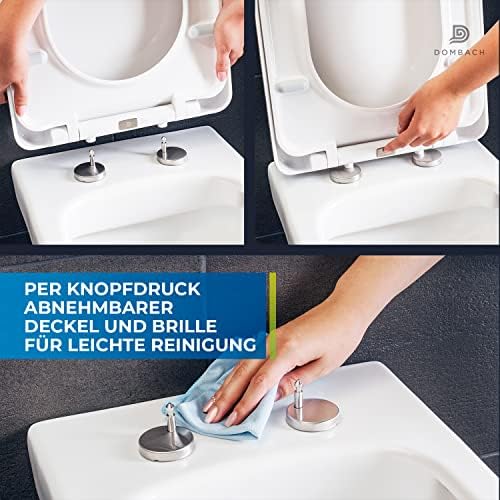 DOMBACH

PER KNOPFDRUCK ABNEHMBARER DECKEL UND BRILLE FÜR LEICHTE REINIGUNG