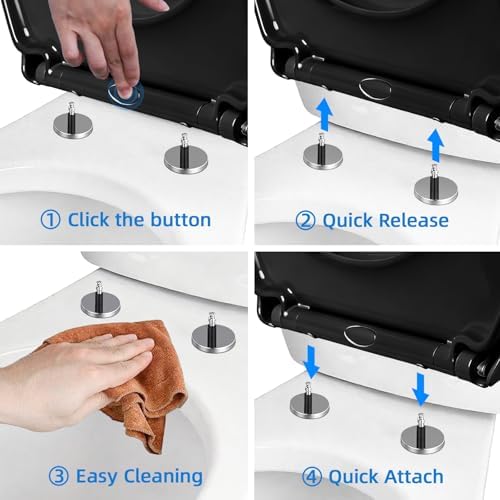 ① Click the button

② Quick Release

③ Easy Cleaning

④ Quick Attach