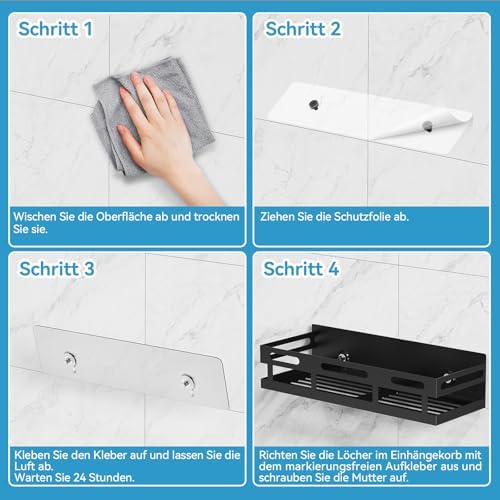 Schritt 1

Wischen Sie die Oberfläche ab und trocknen Sie sie.

Schritt 2

Ziehen Sie die Schutzfolie ab.

Schritt 3

Kleben Sie den Kleber auf und lassen Sie die Luft ab.
Warten Sie 24 Stunden.

Schritt 4

Richten Sie die Löcher im Einhängekorb mit dem markierungsfreien Aufkleber aus und schrauben Sie die Mutter auf.