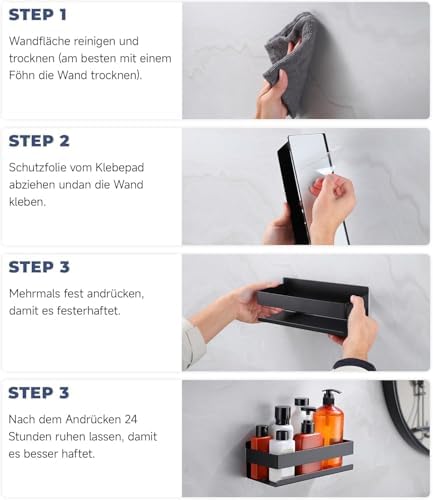 STEP 1

Wandfläche reinigen und trocknen (am besten mit einem Föhn die Wand trocknen).

STEP 2

Schutzfolie vom Klebepad abziehen undan die Wand kleben.

STEP 3

Mehrmals fest andrücken, damit es festerhaftet.

STEP 3

Nach dem Andrücken 24 Stunden ruhen lassen, damit es besser haftet.