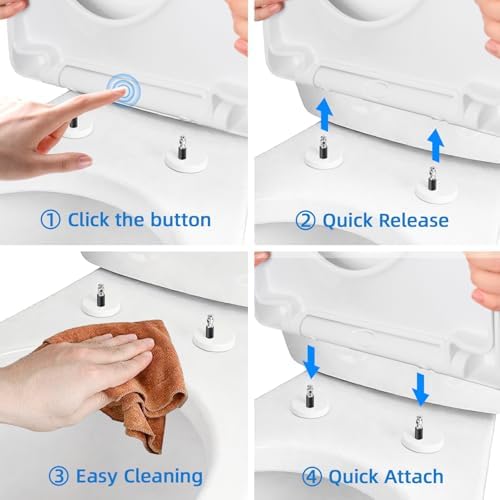 ① Click the button

② Quick Release

③ Easy Cleaning

④ Quick Attach