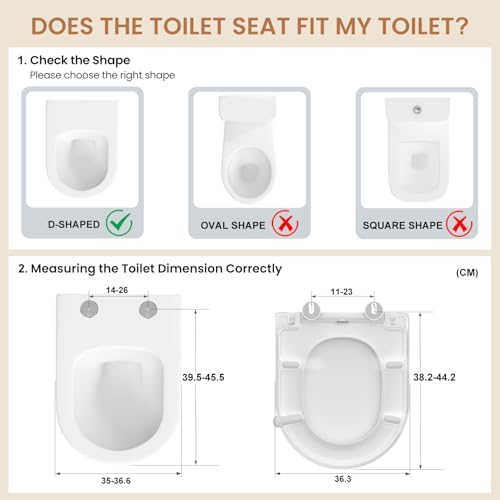 DOES THE TOILET SEAT FIT MY TOILET?

1. Check the Shape
Please choose the right shape

D-SHAPED

OVAL SHAPE

SQUARE SHAPE

2. Measuring the Toilet Dimension Correctly

(CM)

14-26

39.5-45.5

35-36.6

11-23

38.2-44.2

36.3