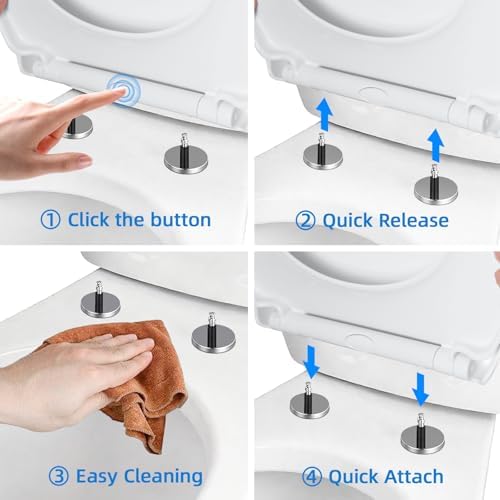 ① Click the button

② Quick Release

③ Easy Cleaning

④ Quick Attach