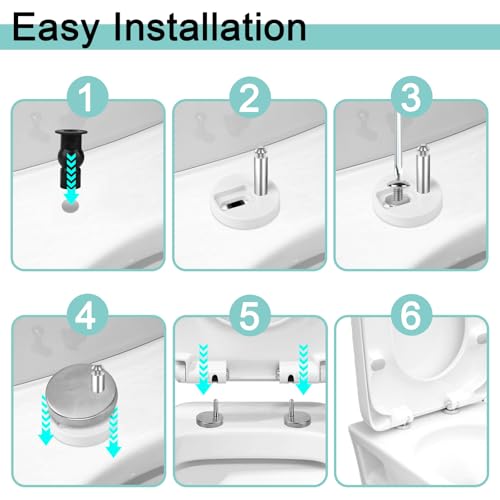 Easy Installation

1

2

3

4

5

6