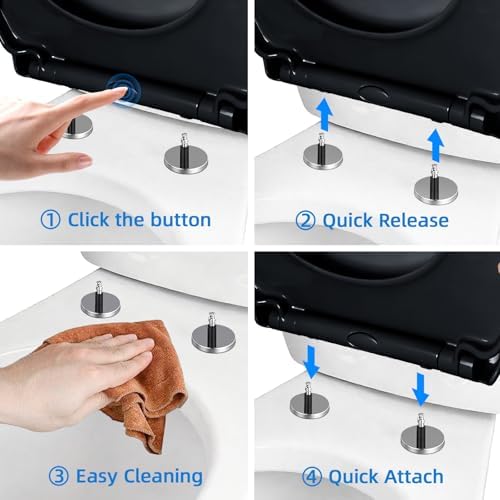 ① Click the button

② Quick Release

③ Easy Cleaning

④ Quick Attach