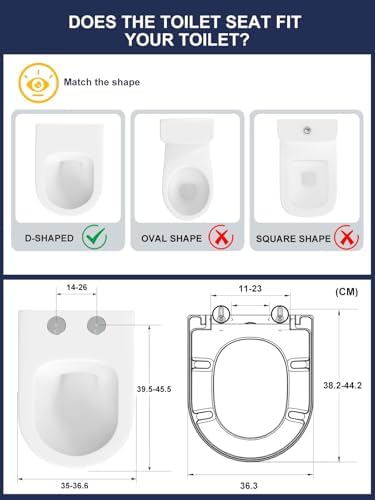 DOES THE TOILET SEAT FIT YOUR TOILET?

Match the shape

D-SHAPED

OVAL SHAPE

SQUARE SHAPE

14-26

39.5-45.5

35-36.6

11-23

(CM)

38.2-44.2

36.3