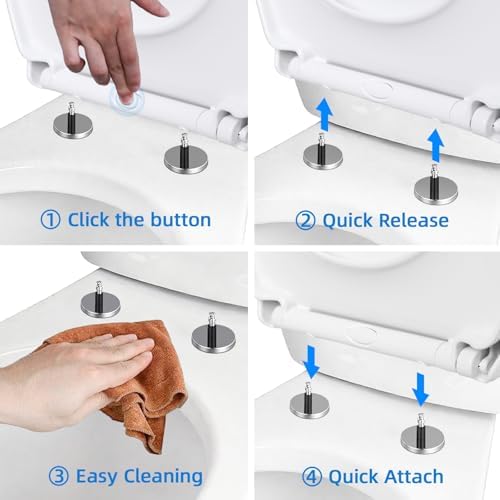 ① Click the button

② Quick Release

③ Easy Cleaning

④ Quick Attach