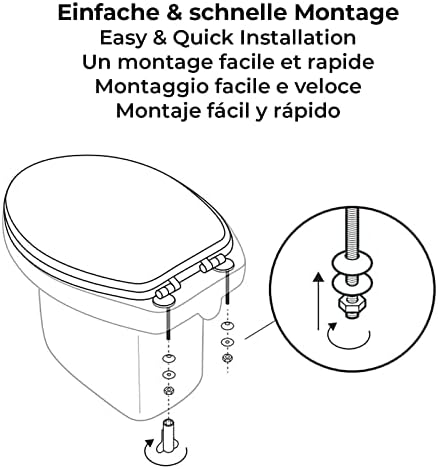 Einfache & schnelle Montage
Easy & Quick Installation
Un montage facile et rapide
Montaggio facile e veloce
Montaje fácil y rápido