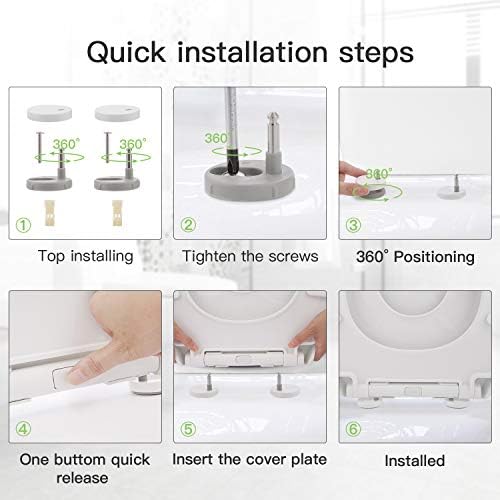 Quick installation steps

360° 360°

①

Top installing

360°

②

Tighten the screws

360°

③

360° Positioning

④

One buttom quick release

⑤

Insert the cover plate

⑥

Installed