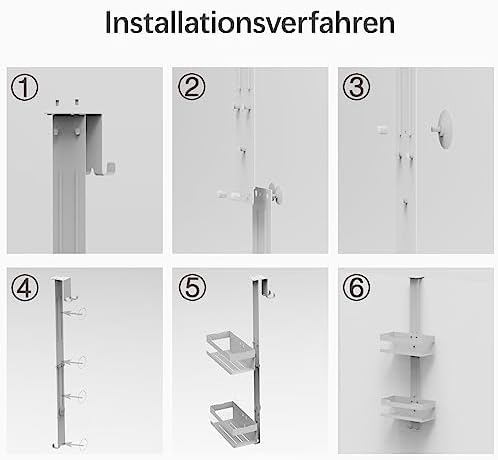 Installationsverfahren

①

②

③

④

⑤

⑥