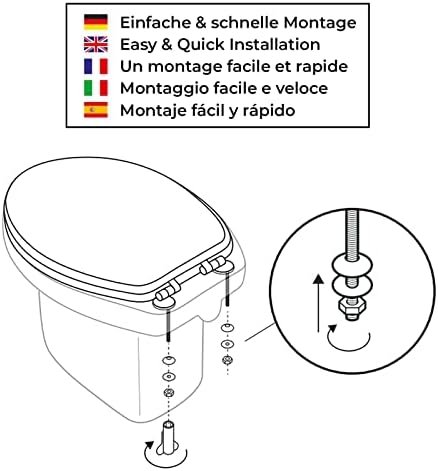 Einfache & schnelle Montage
Easy & Quick Installation
Un montage facile et rapide
Montaggio facile e veloce
Montaje fácil y rápido